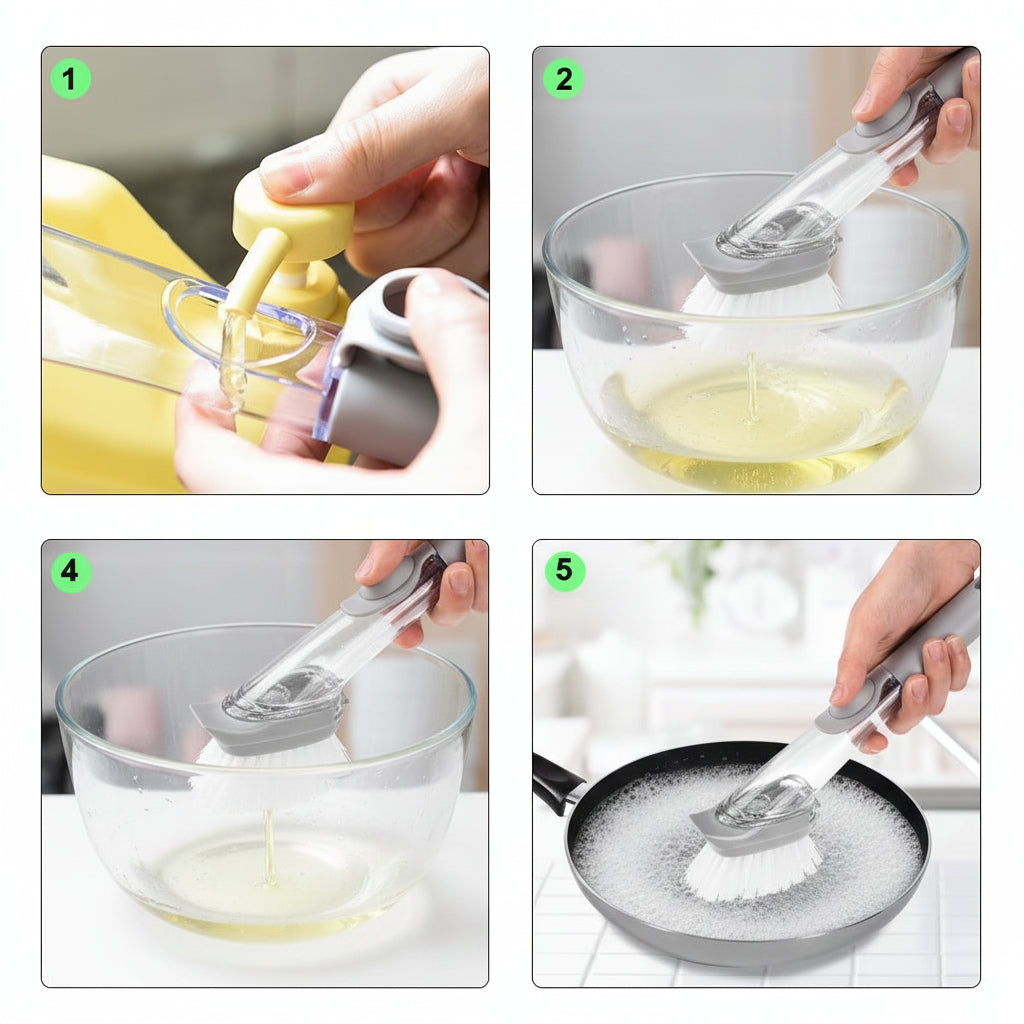 1

2

4

5